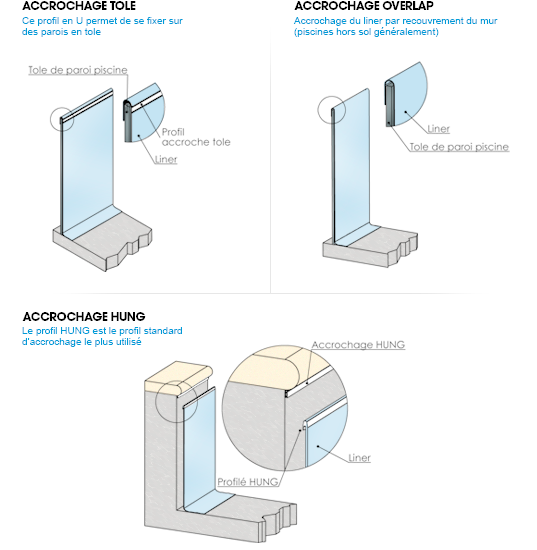 ACCROCHAGE TOLE
Ce profil en U permet de se fixer sur des parois en tole

Tole de paroi piscine
Profil accroche tole
Liner

ACCROCHAGE OVERLAP
Accrochage du liner par recouvrement du mur (piscines hors sol généralement)

Liner
Tole de paroi piscine

ACCROCHAGE HUNG
Le profil HUNG est le profil standard d'accrochage le plus utilisé

Accrochage HUNG
Liner
Profilé HUNG